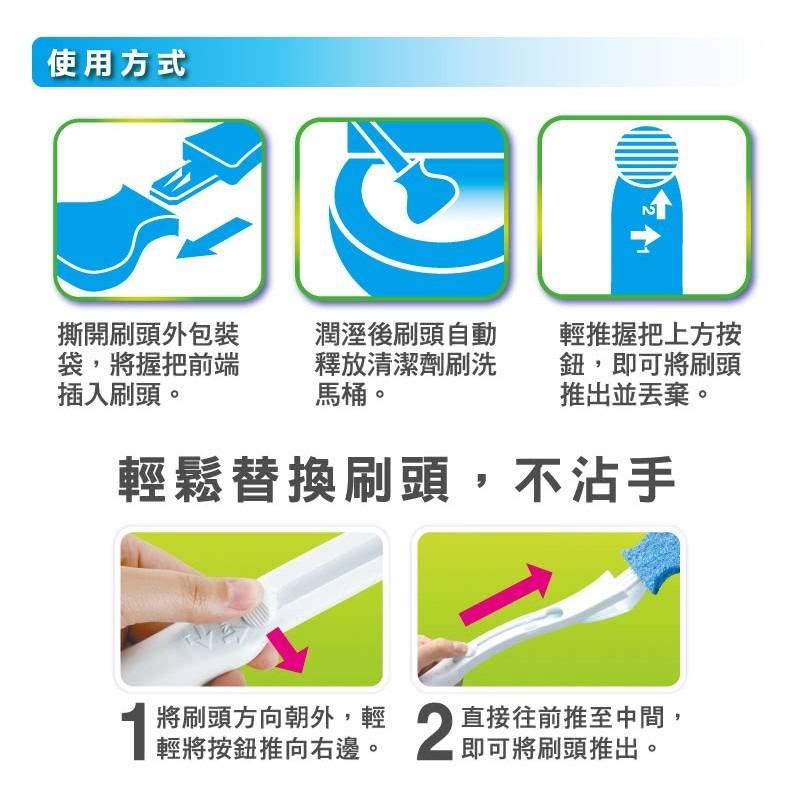 使用方式

2
1

撕開刷頭外包裝袋，將握把前端插入刷頭。

潤溼後刷頭自動釋放清潔劑刷洗馬桶。

輕推握把上方按鈕，即可將刷頭推出並丟棄。

輕鬆替換刷頭，不沾手

1 將刷頭方向朝外，輕輕將按鈕推向右邊。

2 直接往前推至中間，即可將刷頭推出。